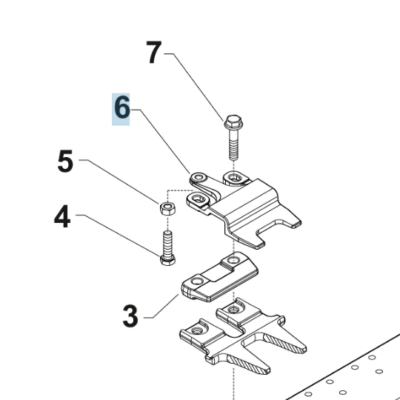 7
6
5
4
3