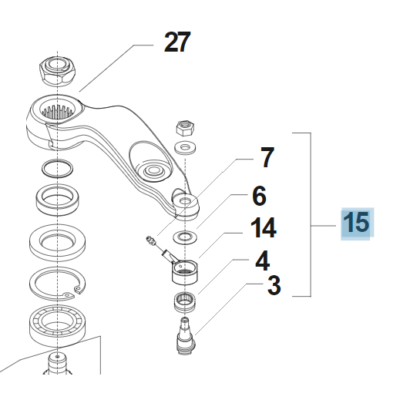 27
7
6
14
4
3
15