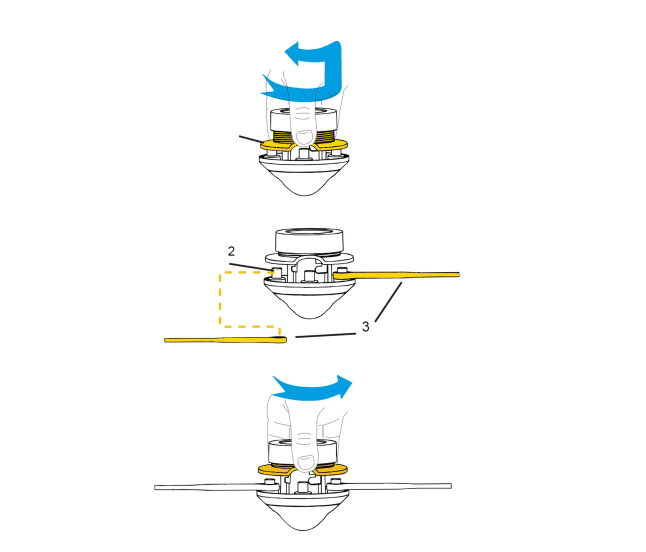 2

3