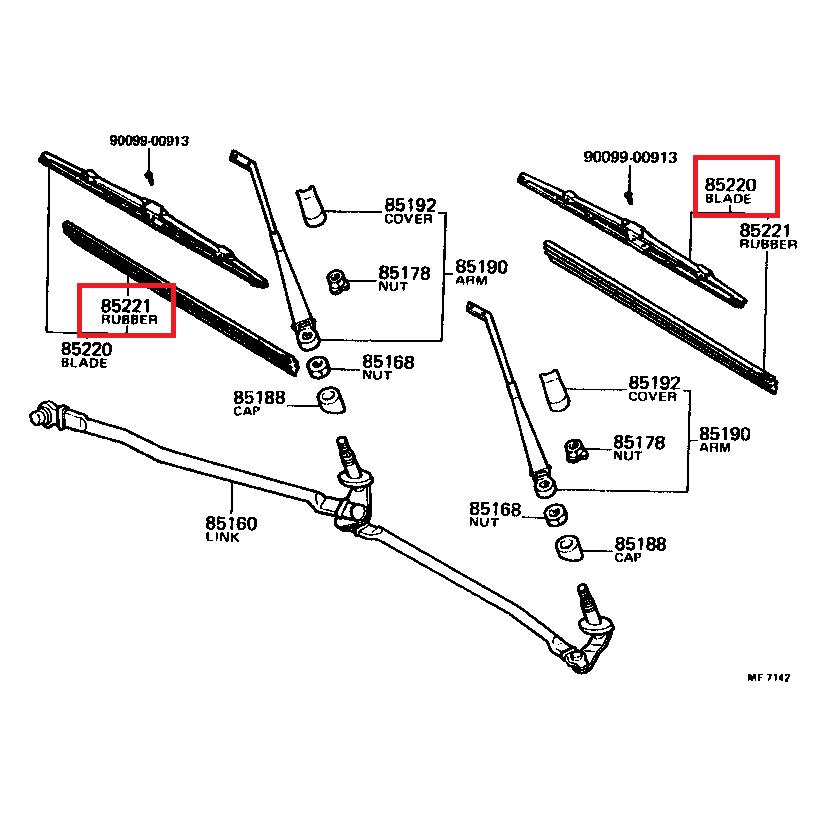 90099-00913

85221
RUBBER

85220
BLADE

85192
COVER

85178
NUT

85190
ARM

85168
NUT

85188
CAP

85160
LINK

90099-00913

85220
BLADE

85221
RUBBER

85192
COVER

85178
NUT

85190
ARM

85168
NUT

85188
CAP

MF 7142