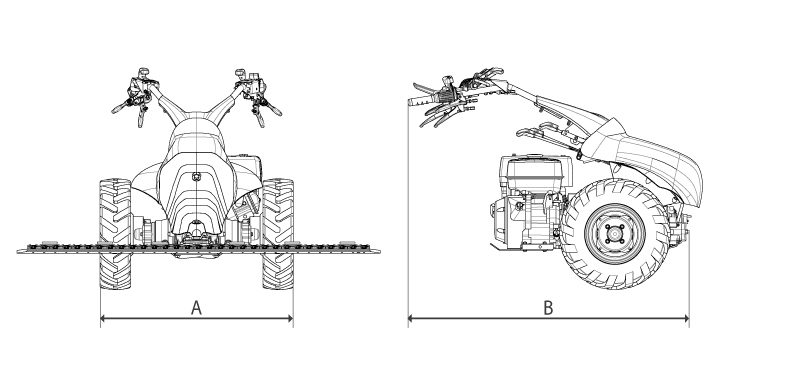 A

B