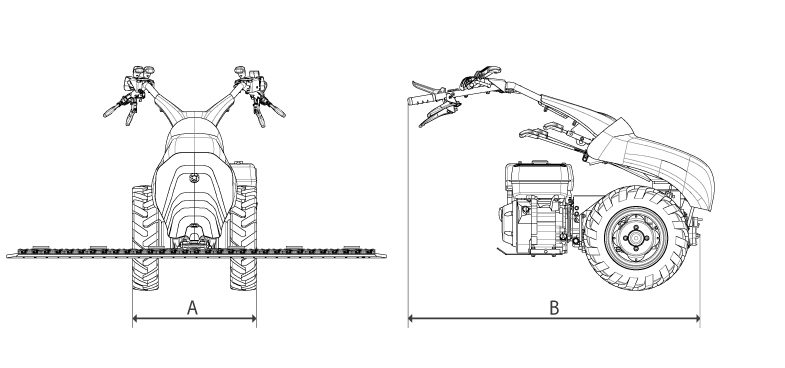 A

B